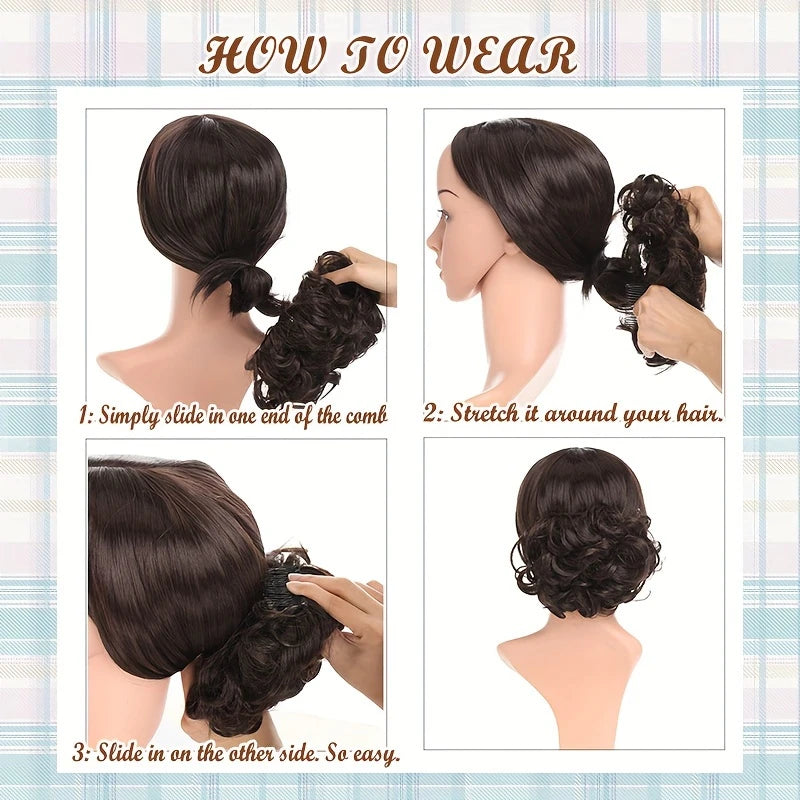 HOW TO WEAR

1: Simply slide in one end of the comb

2: Stretch it around your hair.

3: Slide in on the other side. So easy.